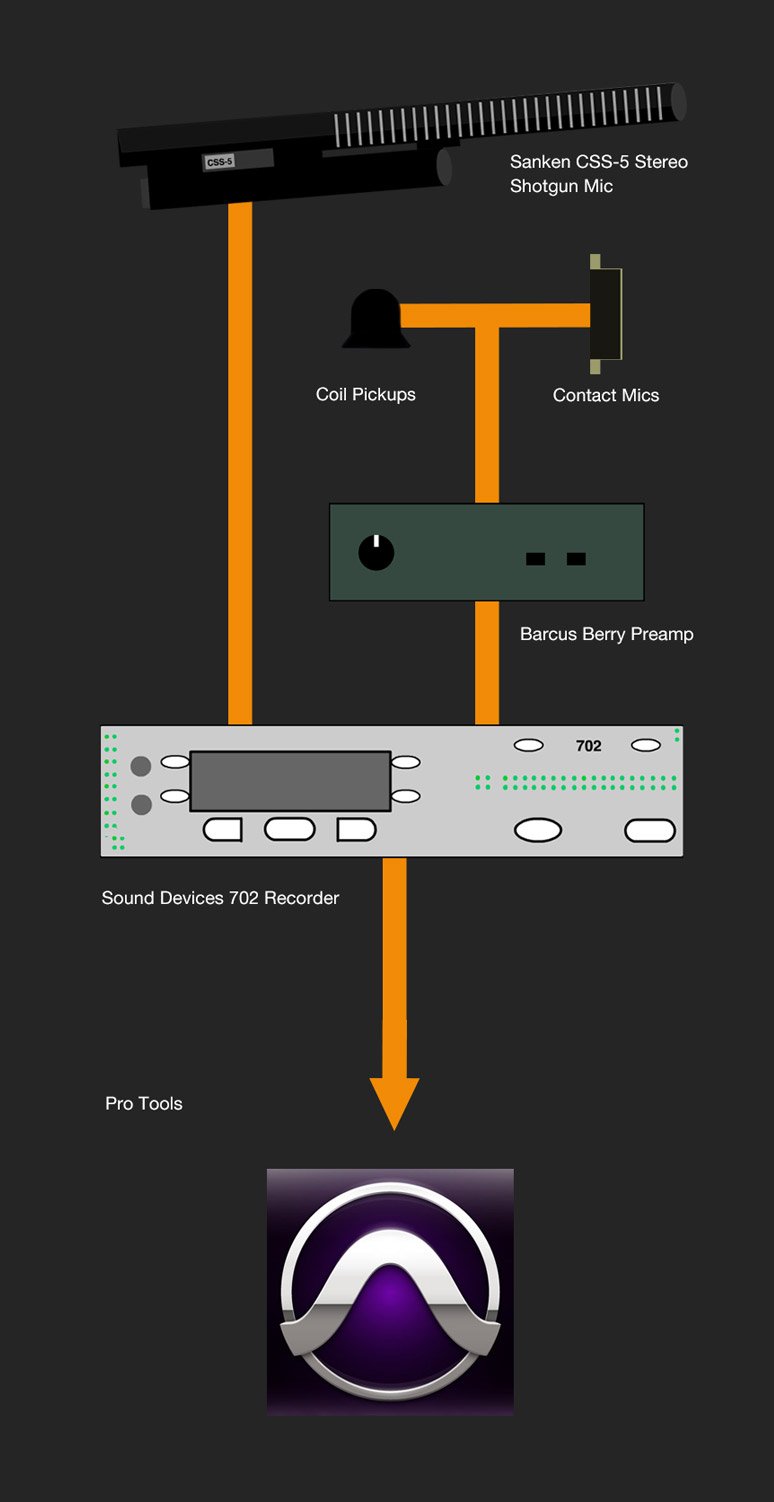 CSS-5

Sanken CSS-5 Stereo Shotgun Mic

Coil Pickups

Contact Mics

Barcus Berry Preamp

702

Sound Devices 702 Recorder

Pro Tools